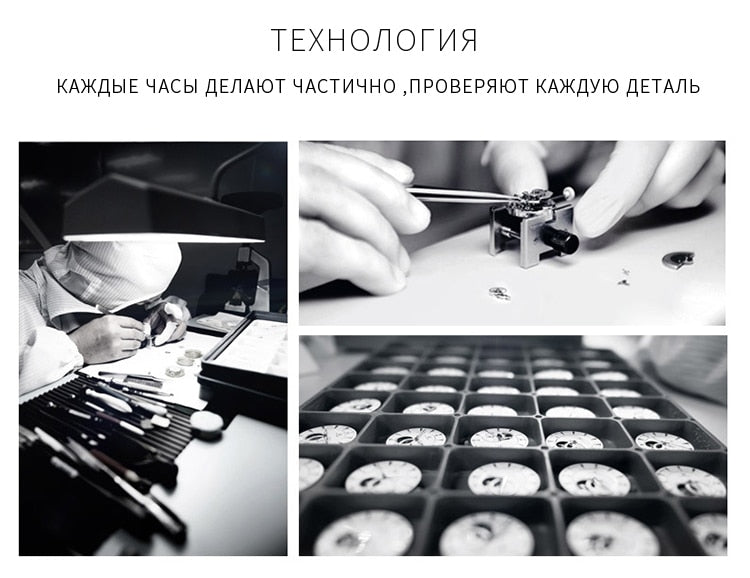 ТЕХНОЛОГИЯ

КАЖДЫЕ ЧАСЫ ДЕЛАЮТ ЧАСТИЧНО ,ПРОВЕРЯЮТ КАЖДУЮ ДЕТАЛЬ